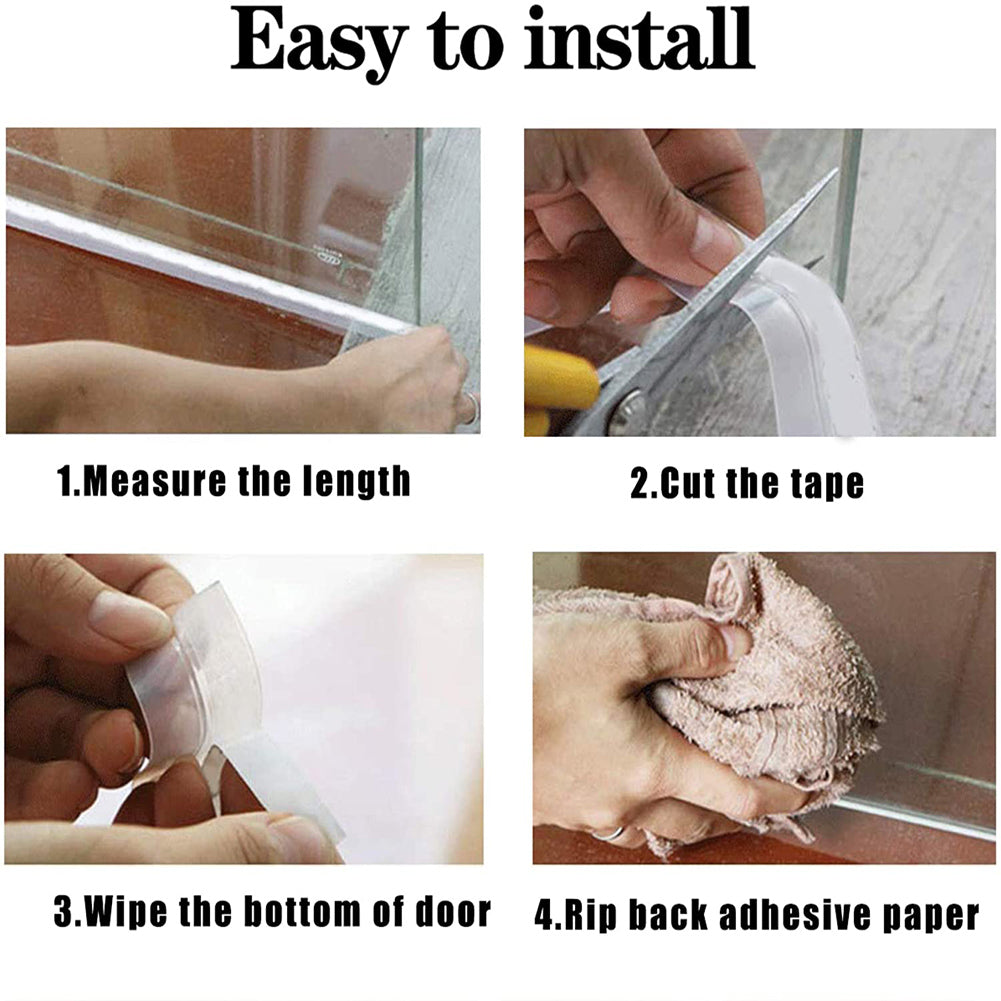 Easy to install

1.Measure the length

2.Cut the tape

3.Wipe the bottom of door

4.Rip back adhesive paper